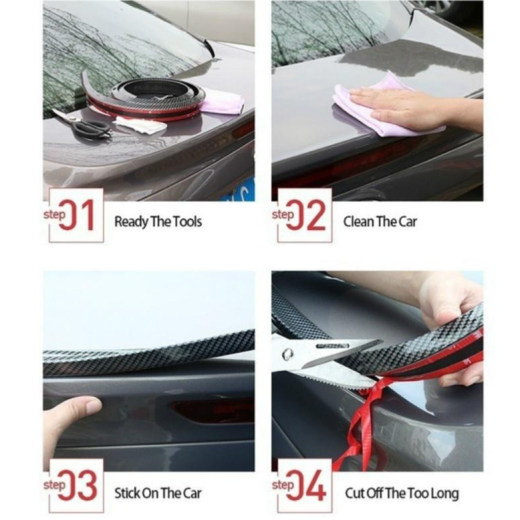 step 01 Ready The Tools

step 02 Clean The Car

step 03 Stick On The Car

step 04 Cut Off The Too Long